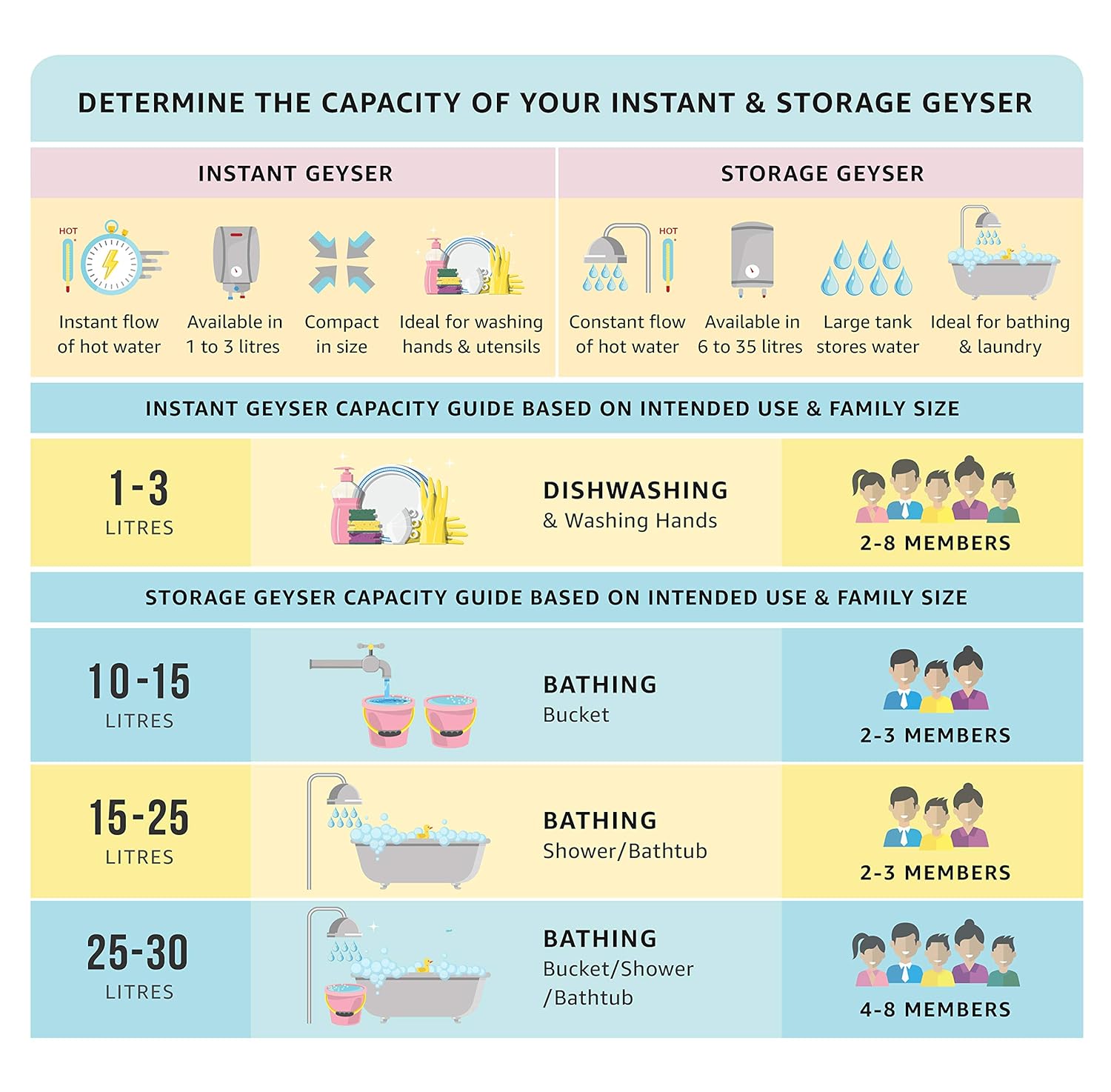 DETERMINE THE CAPACITY OF YOUR INSTANT & STORAGE GEYSER

INSTANT GEYSER

HOT

Instant flow of hot water

Available in 1 to 3 litres

Compact in size

Ideal for washing hands & utensils

STORAGE GEYSER

HOT

Constant flow of hot water

Available in 6 to 35 litres

Large tank stores water

Ideal for bathing & laundry

INSTANT GEYSER CAPACITY GUIDE BASED ON INTENDED USE & FAMILY SIZE

1-3 LITRES

DISHWASHING
& Washing Hands

2-8 MEMBERS

STORAGE GEYSER CAPACITY GUIDE BASED ON INTENDED USE & FAMILY SIZE

10-15 LITRES

BATHING
Bucket

2-3 MEMBERS

15-25 LITRES

BATHING
Shower/Bathtub

2-3 MEMBERS

25-30 LITRES

BATHING
Bucket/Shower /Bathtub

4-8 MEMBERS